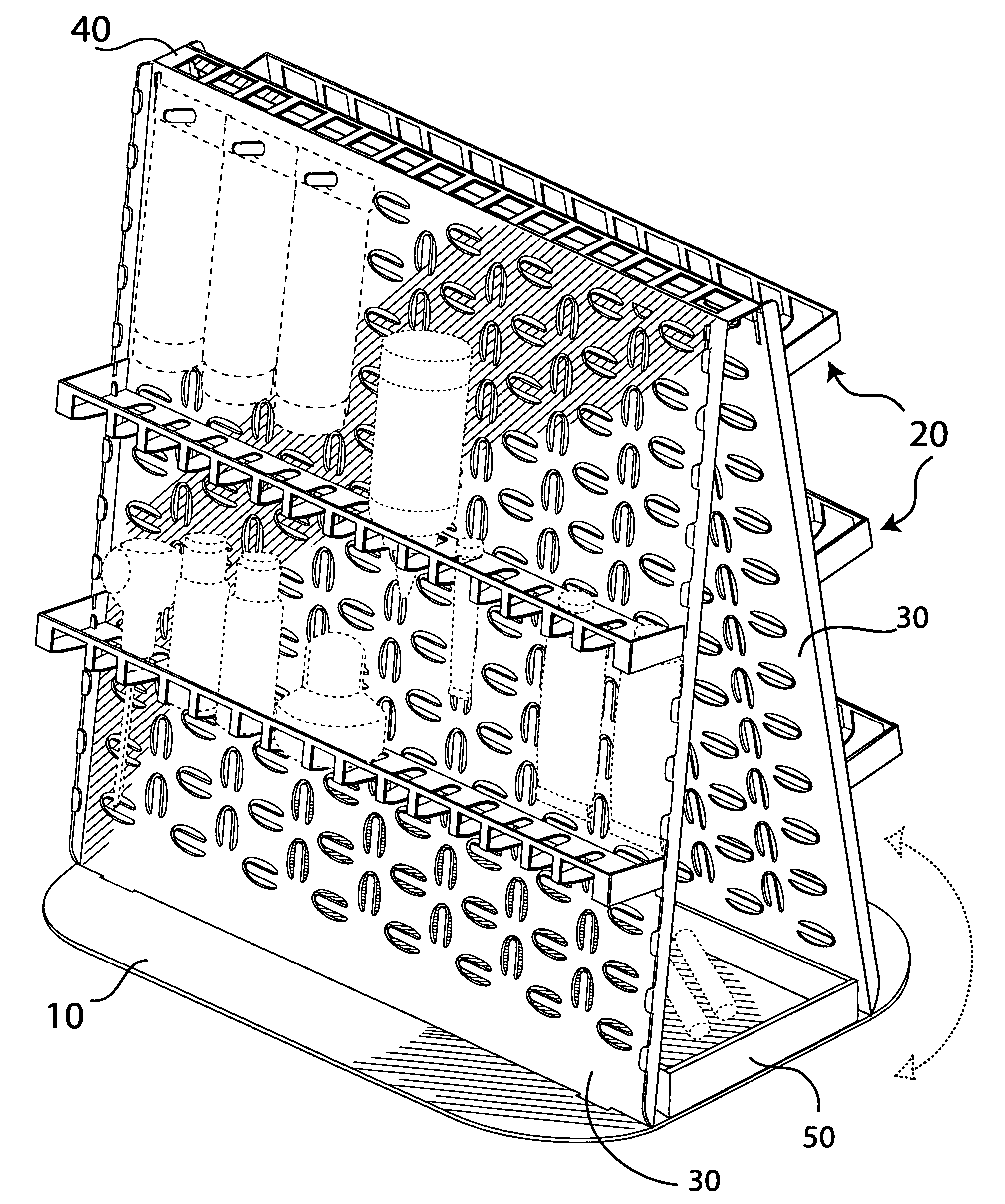 40

20

30

10

50

30